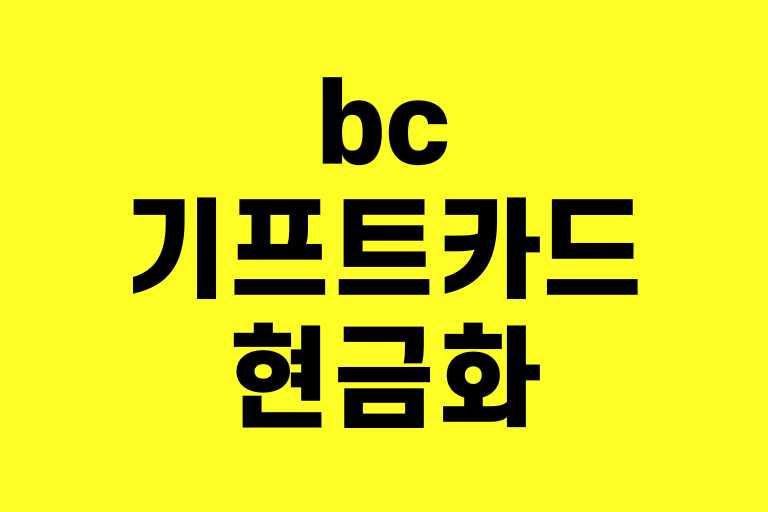 bc
기프트카드
현금화